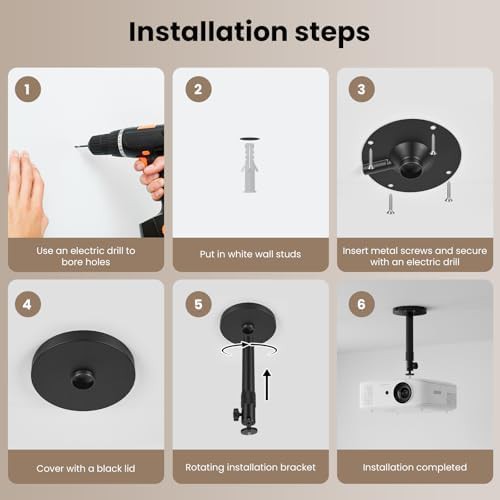 Installation steps

1

Use an electric drill to bore holes

2

Put in white wall studs

3

Insert metal screws and secure with an electric drill

4

Cover with a black lid

5

Rotating installation bracket

6

Installation completed